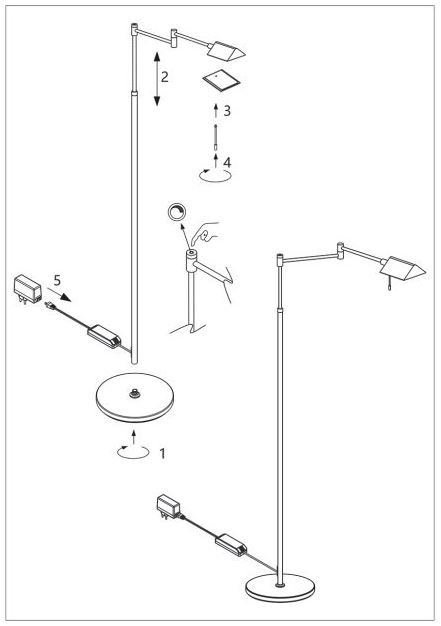 2

3

4

5

1