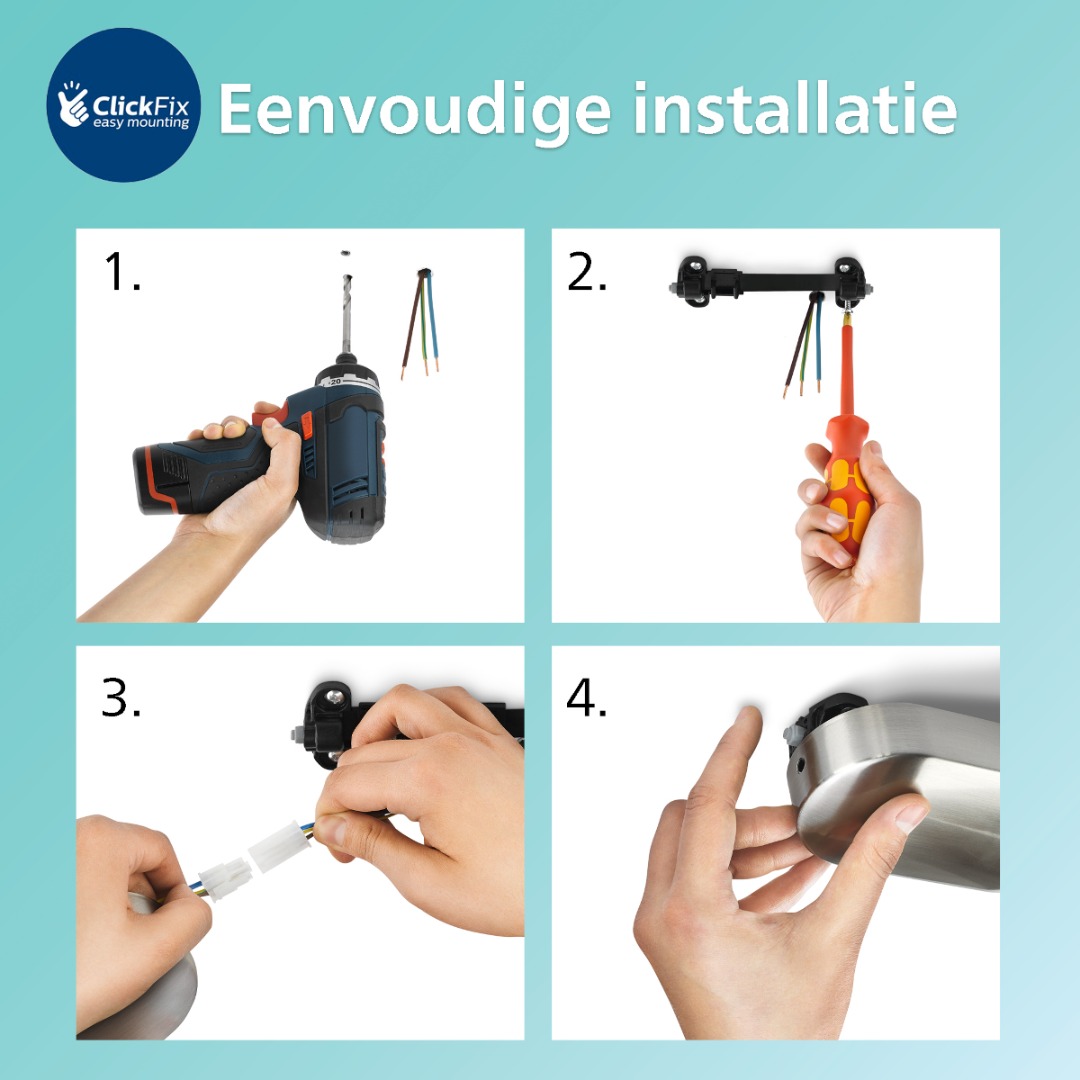 ClickFix easy mounting

Eenvoudige installatie

1.

20

2.

3.

4.