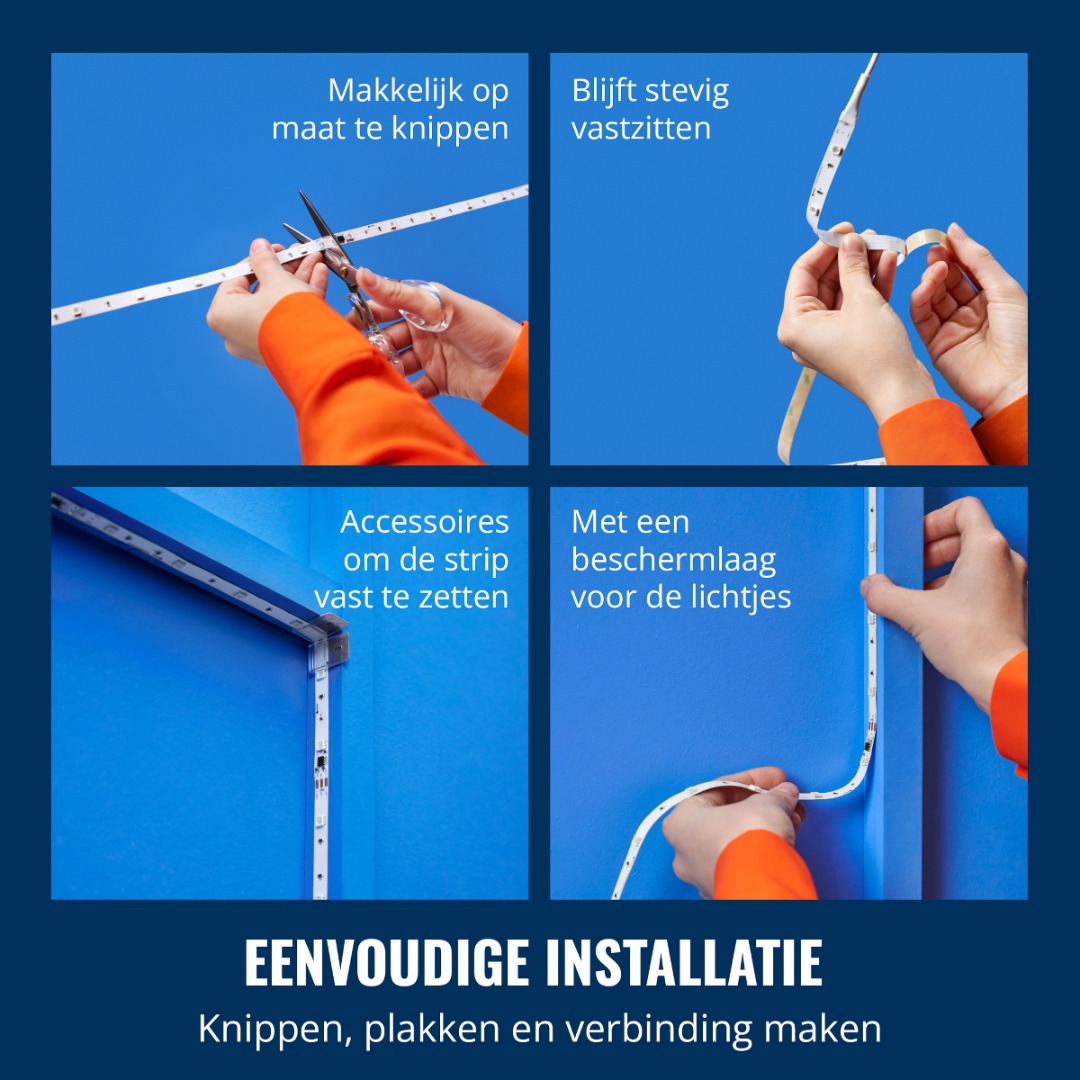 Makkelijk op maat te knippen

Blijft stevig vastzitten

Accessoires om de strip vast te zetten

Met een beschermlaag voor de lichtjes

EENVOUDIGE INSTALLATIE

Knippen, plakken en verbinding maken