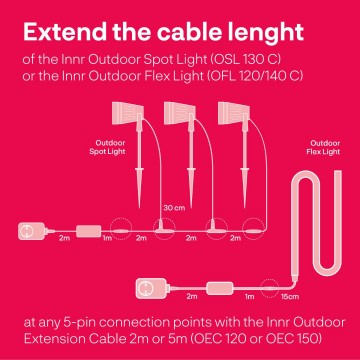 Extend the cable lenght

of the Innr Outdoor Spot Light (OSL 130 C)
or the Innr Outdoor Flex Light (OFL 120/140 C)

Outdoor Spot Light

Outdoor Flex Light

30 cm

2m

1m

2m

2m

2m

2m

1m

15cm

at any 5-pin connection points with the Innr Outdoor Extension Cable 2m or 5m (OEC 120 or OEC 150)