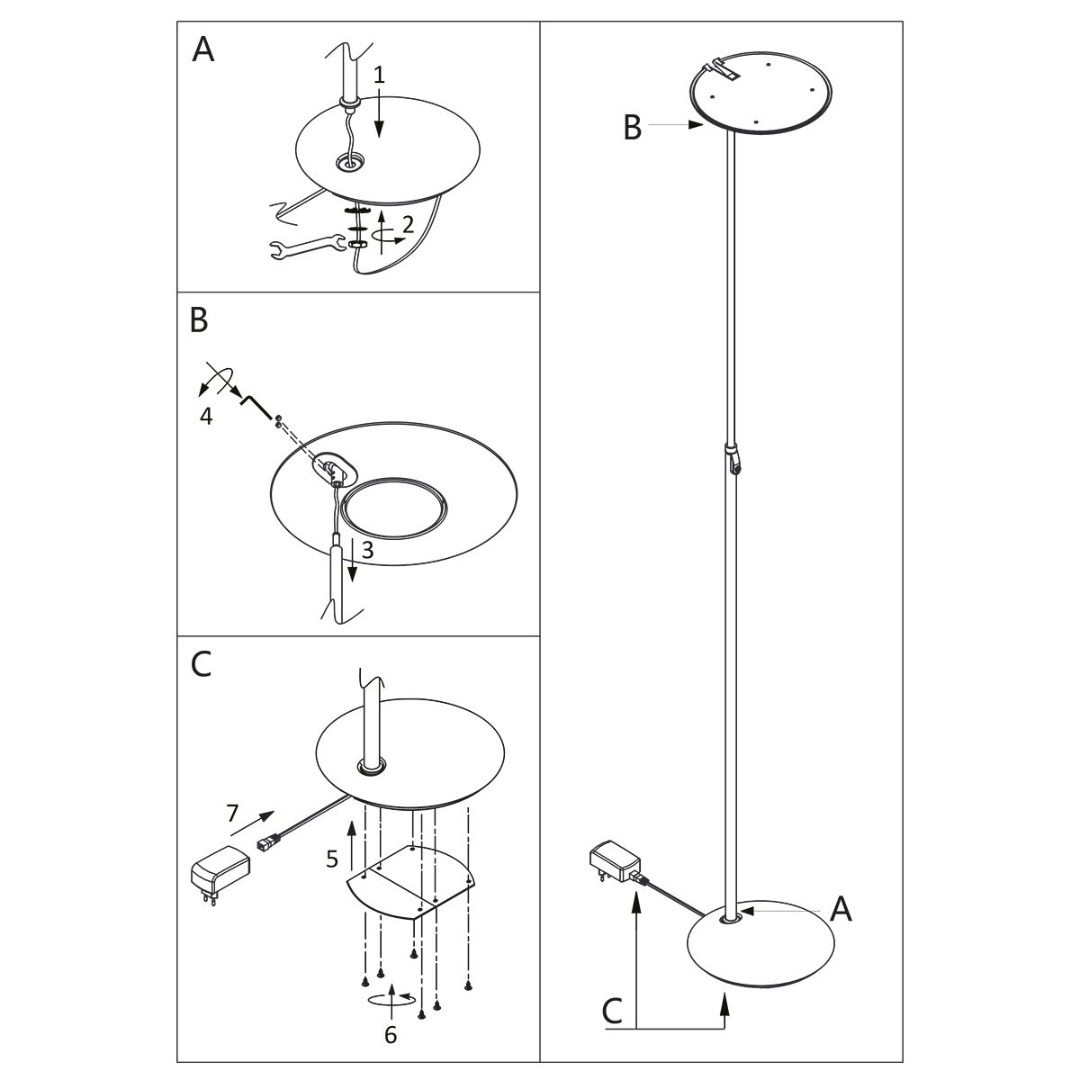 A
1
2
B
4
3
C
7
5
6
B
A
C